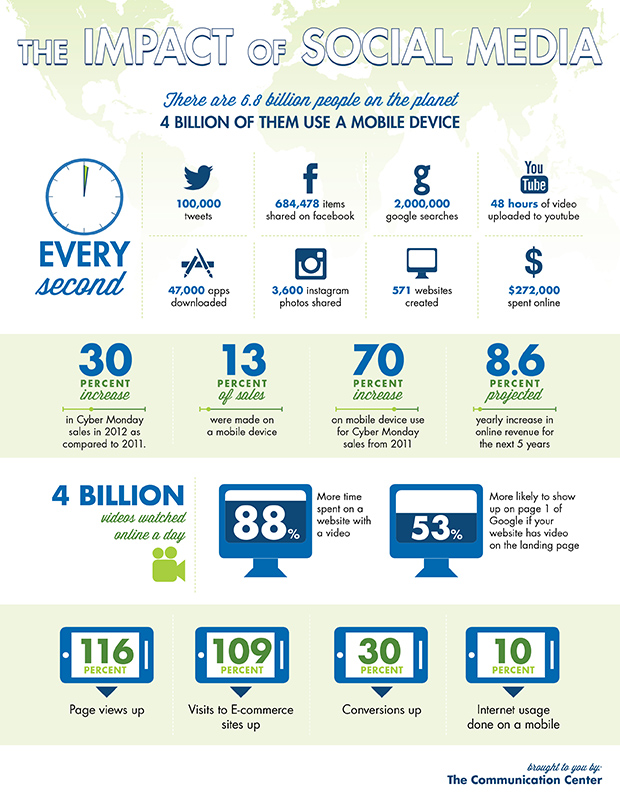 THE IMPACT OF SOCIAL MEDIA

There are 6.8 billion people on the planet
4 BILLION OF THEM USE A MOBILE DEVICE

EVERY second

100,000 tweets

684,478 items shared on facebook

2,000,000 google searches

You Tube
48 hours of video uploaded to youtube

47,000 apps downloaded

3,600 instagram photos shared

571 websites created

$272,000 spent online

30 PERCENT increase
in Cyber Monday sales in 2012 as compared to 2011.

13 PERCENT of sales
were made on a mobile device

70 PERCENT increase
on mobile device use for Cyber Monday sales from 2011

8.6 PERCENT projected
yearly increase in online revenue for the next 5 years

4 BILLION videos watched online a day

88%
More time spent on a website with a video

53%
More likely to show up on page 1 of Google if your website has video on the landing page

116 PERCENT
Page views up

109 PERCENT
Visits to E-commerce sites up

30 PERCENT
Conversions up

10 PERCENT
Internet usage done on a mobile

brought to you by:
The Communication Center